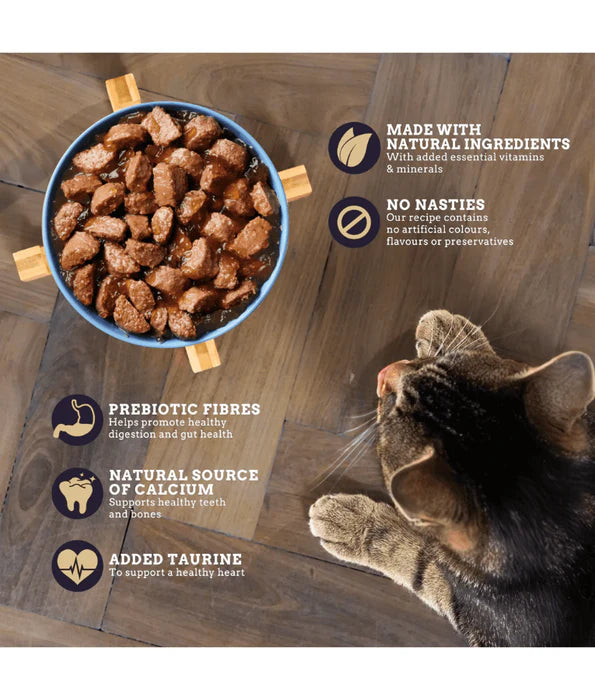 MADE WITH NATURAL INGREDIENTS
With added essential vitamins & minerals

NO NASTIES
Our recipe contains no artificial colours, flavours or preservatives

PREBIOTIC FIBRES
Helps promote healthy digestion and gut health

NATURAL SOURCE OF CALCIUM
Supports healthy teeth and bones

ADDED TAURINE
To support a healthy heart